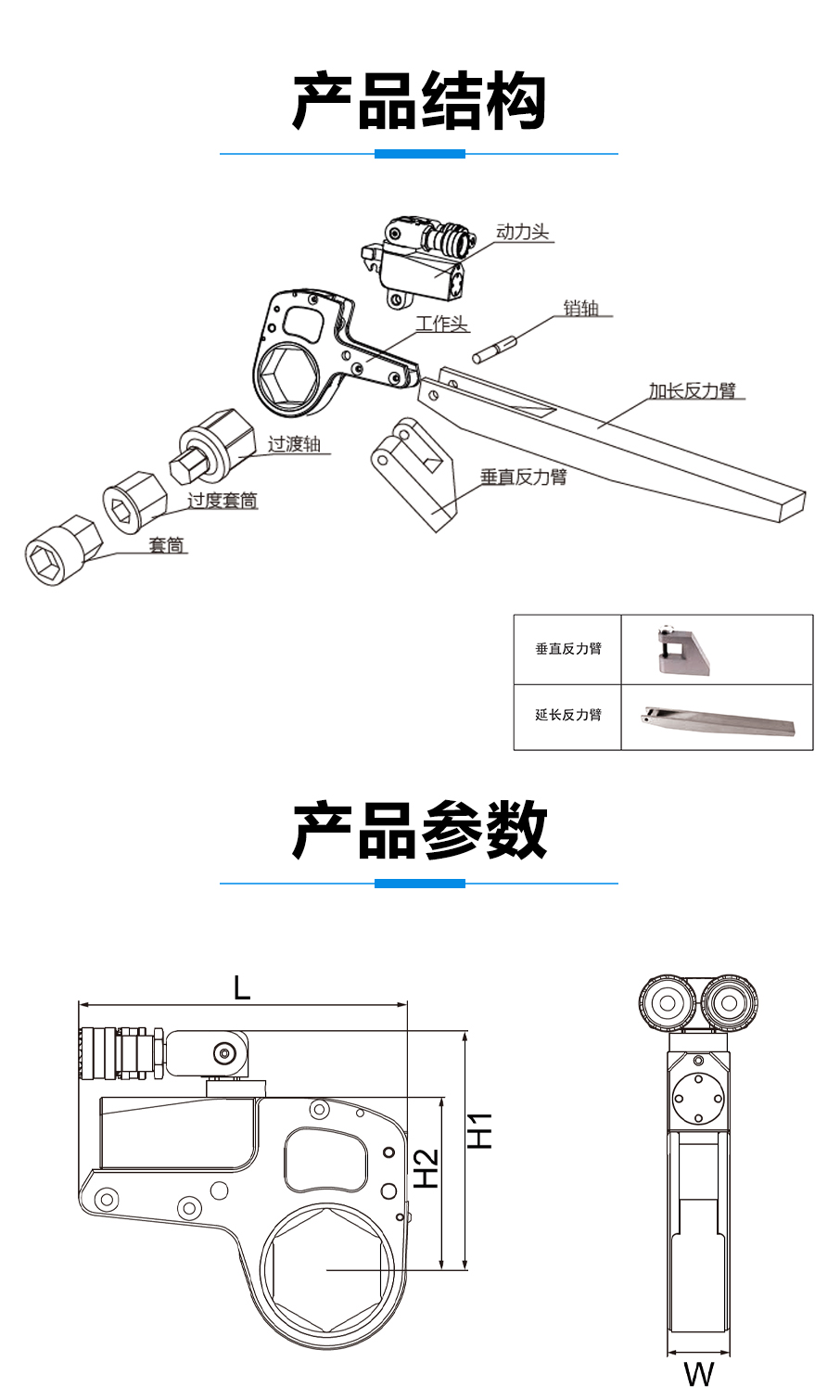 产品结构

动力头

销轴

工作头

加长反力臂

过渡轴

垂直反力臂

过度套筒

套筒

| 垂直反力臂 | |
|---|---|
| 延长反力臂 | |

产品参数

L

H1

H2

W