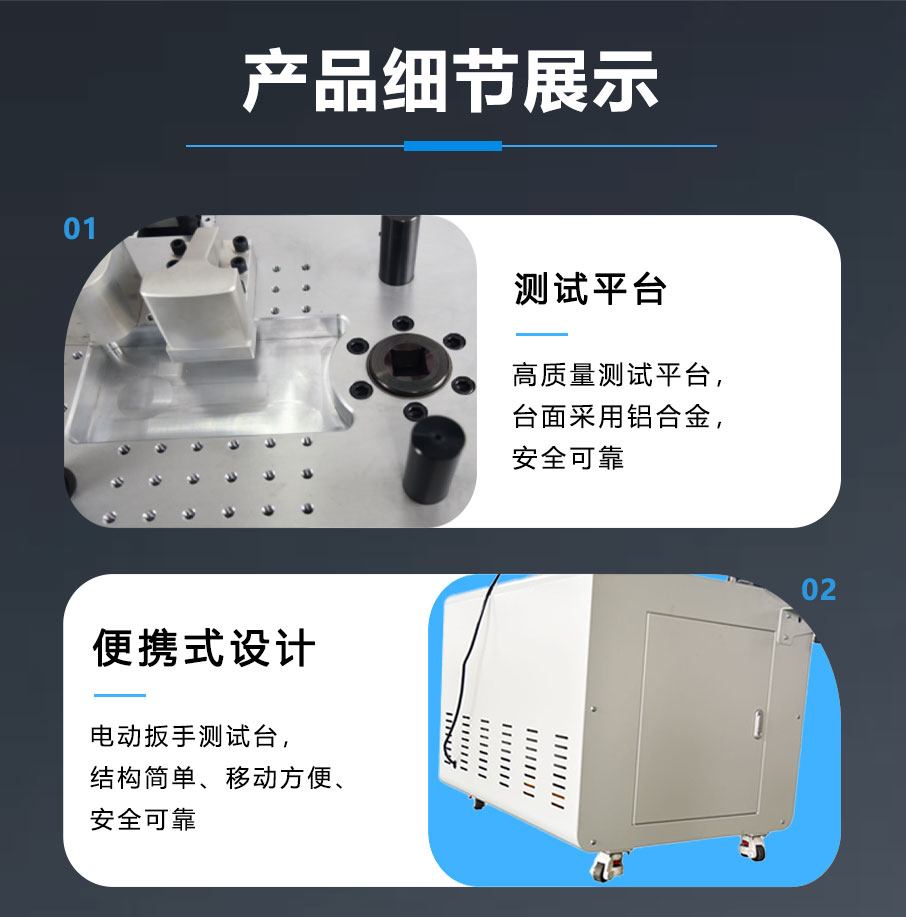 产品细节展示

01

测试平台

高质量测试平台，
台面采用铝合金，
安全可靠

02

便携式设计

电动扳手测试台，
结构简单、移动方便、
安全可靠